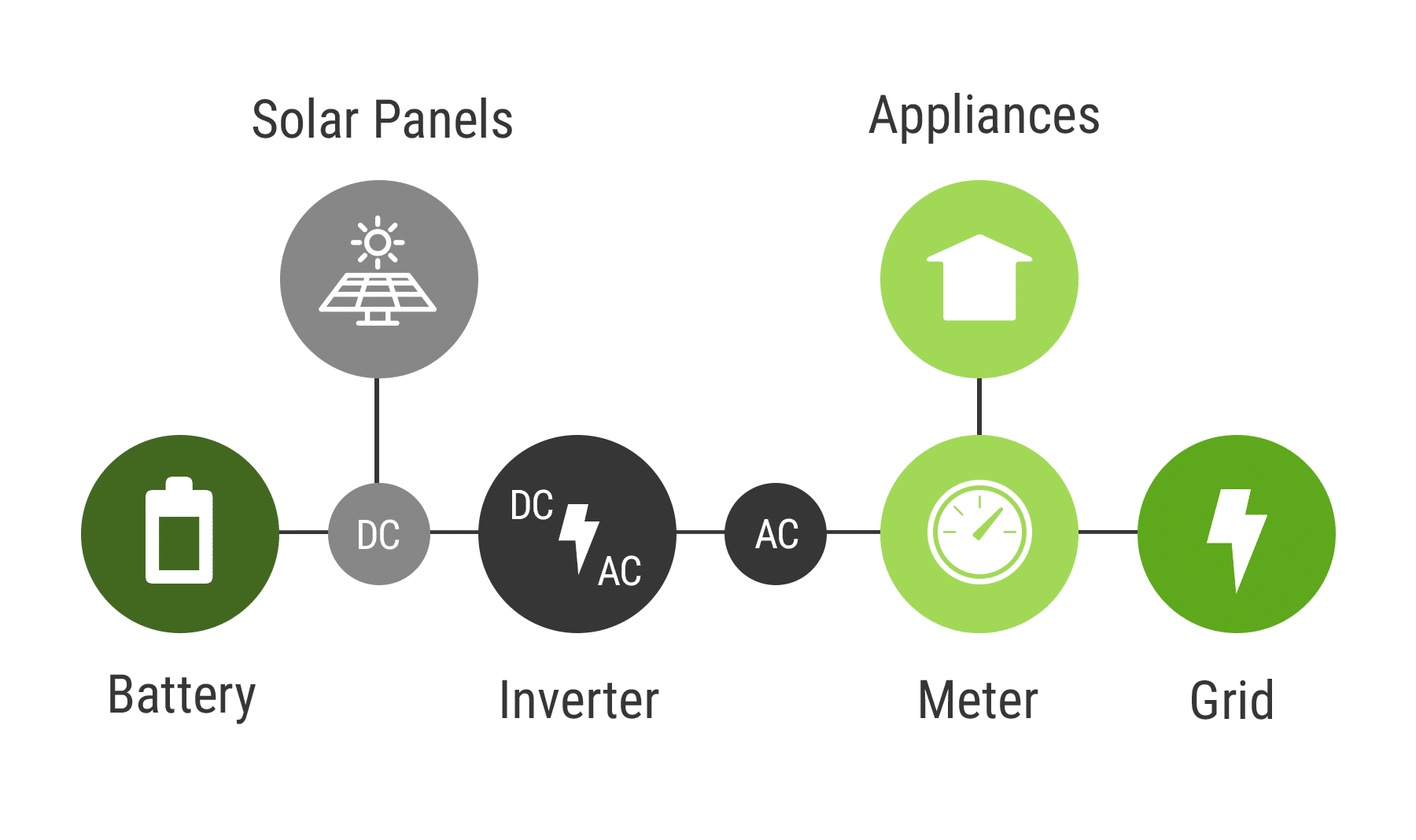 Solar Panels

Appliances

DC

DC

AC

AC

Battery

Inverter

Meter

Grid