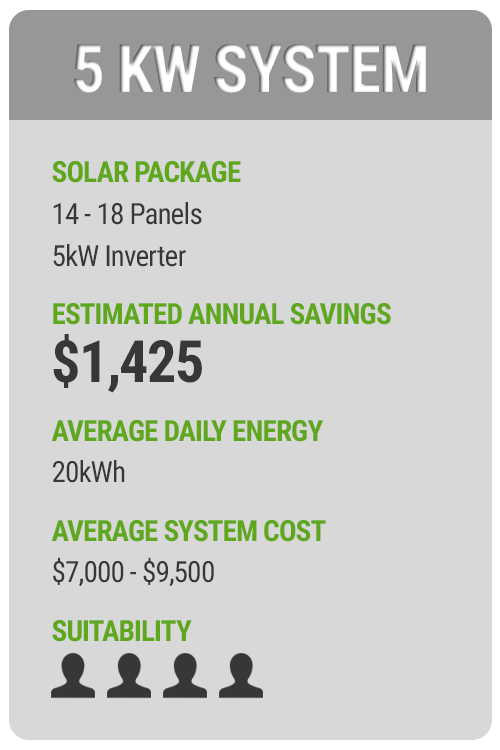 5 KW SYSTEM

SOLAR PACKAGE
14 - 18 Panels
5kW Inverter

ESTIMATED ANNUAL SAVINGS
$1,425

AVERAGE DAILY ENERGY
20kWh

AVERAGE SYSTEM COST
$7,000 - $9,500

SUITABILITY