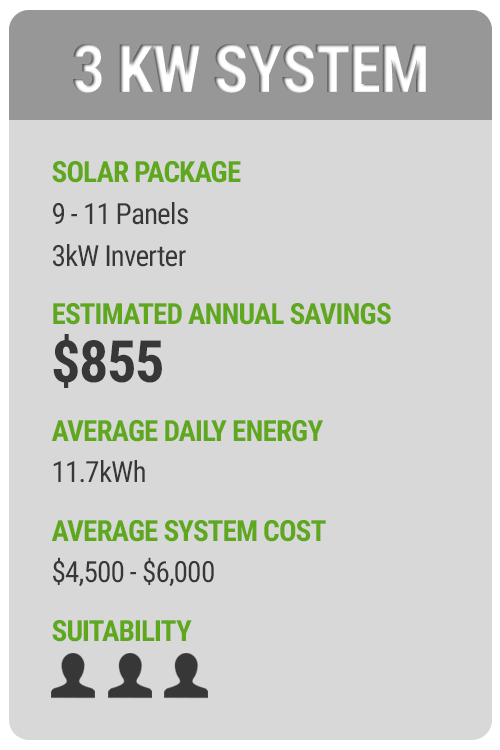 3 KW SYSTEM

SOLAR PACKAGE
9 - 11 Panels
3kW Inverter

ESTIMATED ANNUAL SAVINGS
$855

AVERAGE DAILY ENERGY
11.7kWh

AVERAGE SYSTEM COST
$4,500 - $6,000

SUITABILITY